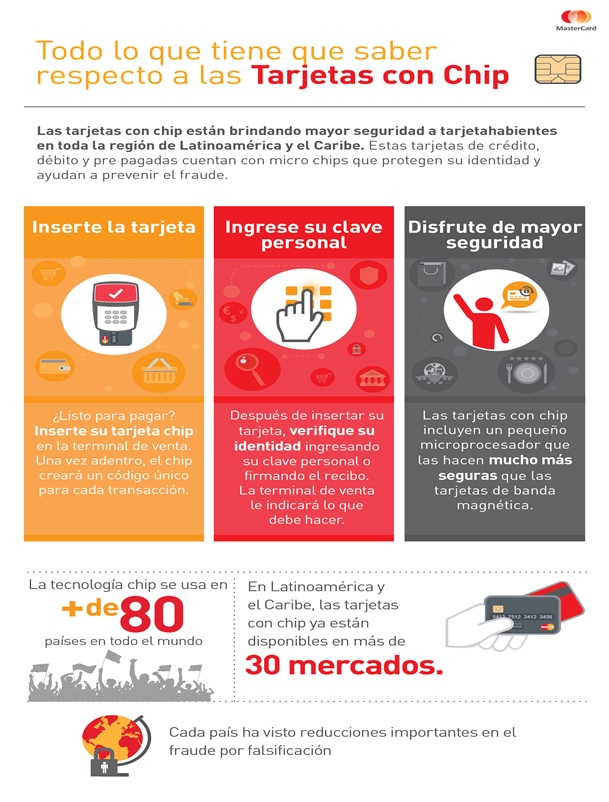 MasterCard

Todo lo que tiene que saber respecto a las Tarjetas con Chip

Las tarjetas con chip están brindando mayor seguridad a tarjetahabientes en toda la región de Latinoamérica y el Caribe. Estas tarjetas de crédito, débito y pre pagadas cuentan con micro chips que protegen su identidad y ayudan a prevenir el fraude.

Inserte la tarjeta

¿Listo para pagar? Inserte su tarjeta chip en la terminal de venta. Una vez adentro, el chip creará un código único para cada transacción.

Ingrese su clave personal

Después de insertar su tarjeta, verifique su identidad ingresando su clave personal o firmando el recibo. La terminal de venta le indicará lo que debe hacer.

Disfrute de mayor seguridad

Las tarjetas con chip incluyen un pequeño microprocesador que las hacen mucho más seguras que las tarjetas de banda magnética.

La tecnología chip se usa en +de 80 países en todo el mundo

En Latinoamérica y el Caribe, las tarjetas con chip ya están disponibles en más de 30 mercados.

5412 7512 3412 3456

Cada país ha visto reducciones importantes en el fraude por falsificación